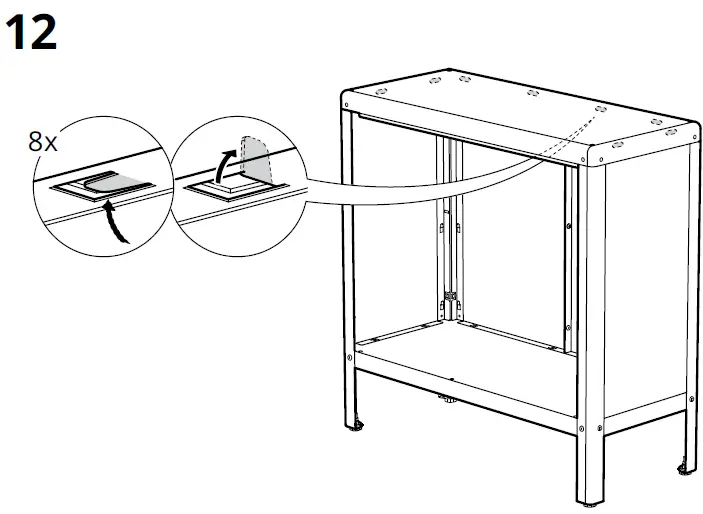 12

8x