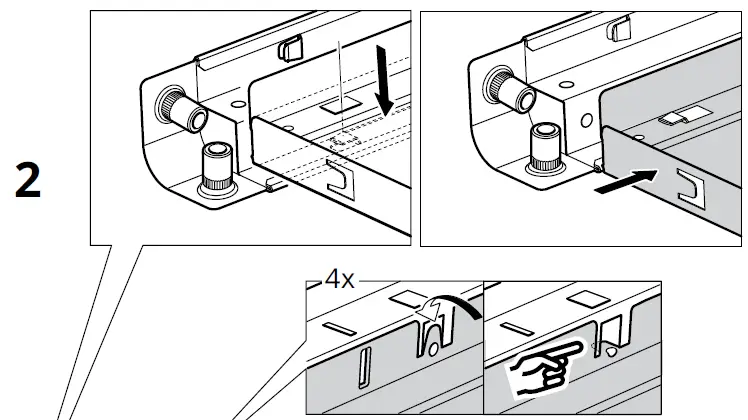 2

4x