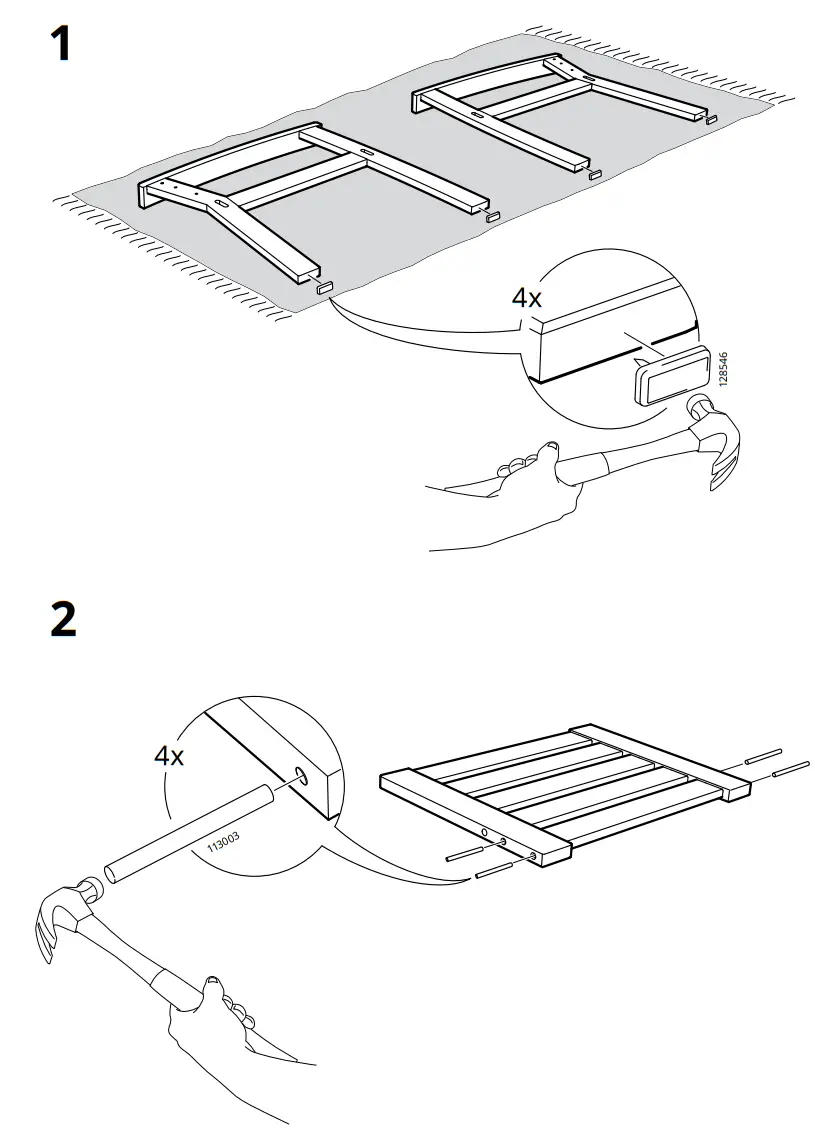 1

4x

128546

2

4x

113003