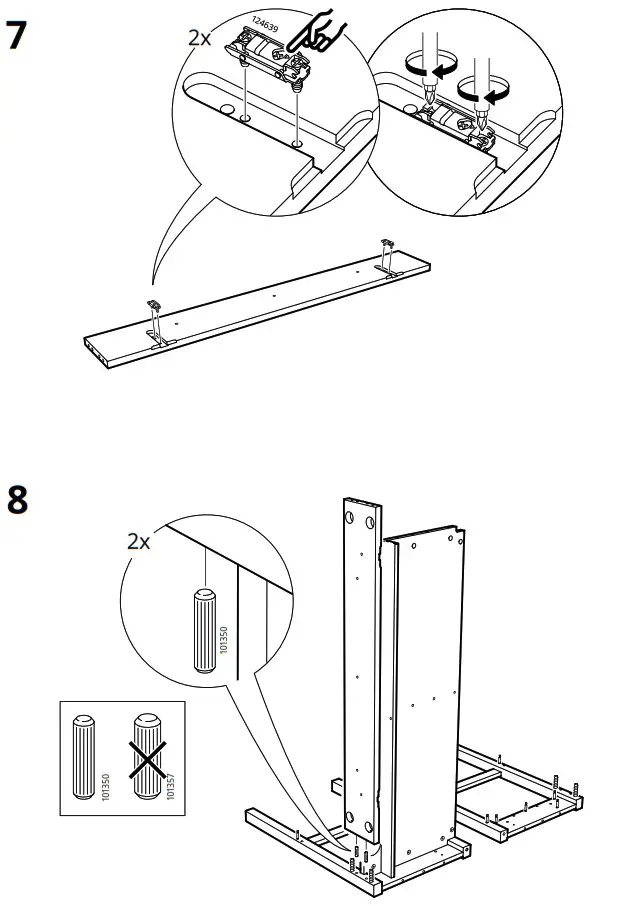 7

2x

124639

8

2x

101350

101350

101357