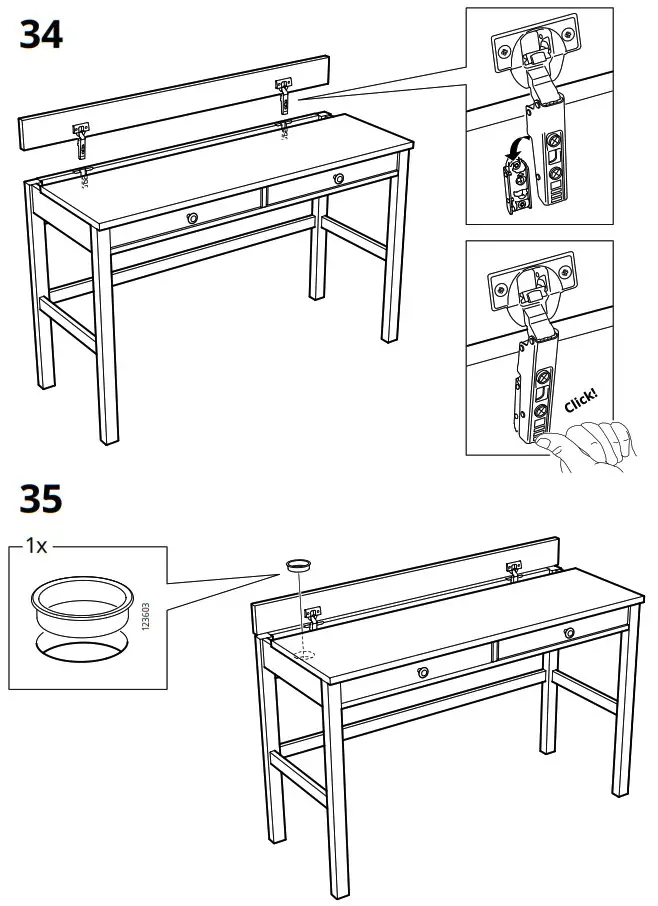 34

Click!

35

1x

123603