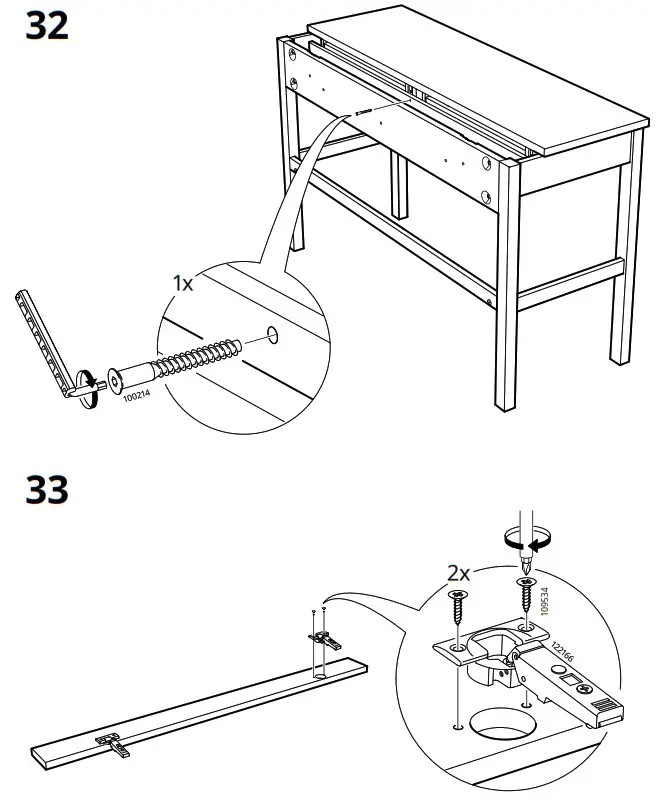 32

1x

100214

33

2x

109534

122166