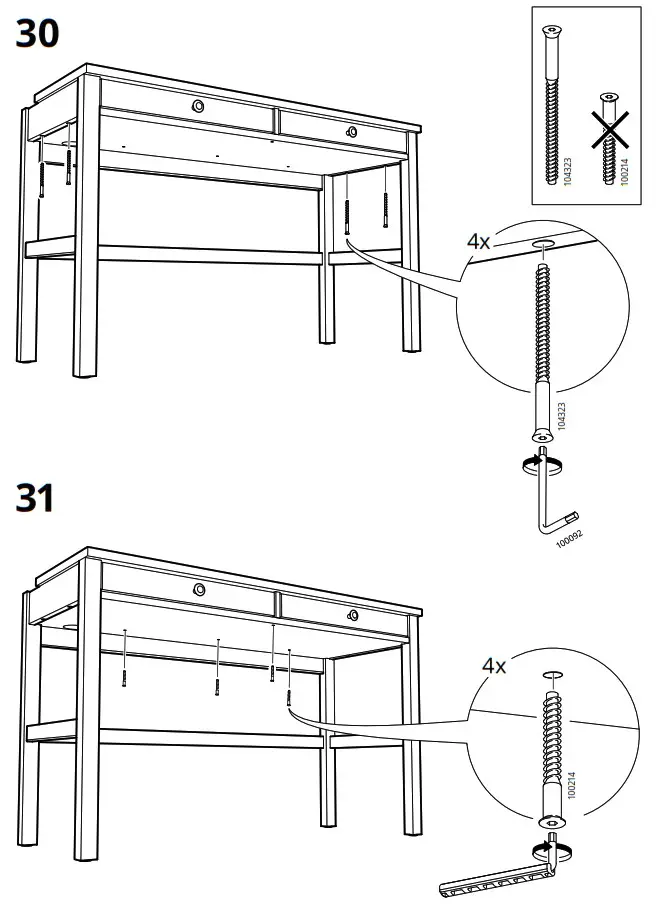 30

104323

100214

4x

104323

100092

31

4x

100214