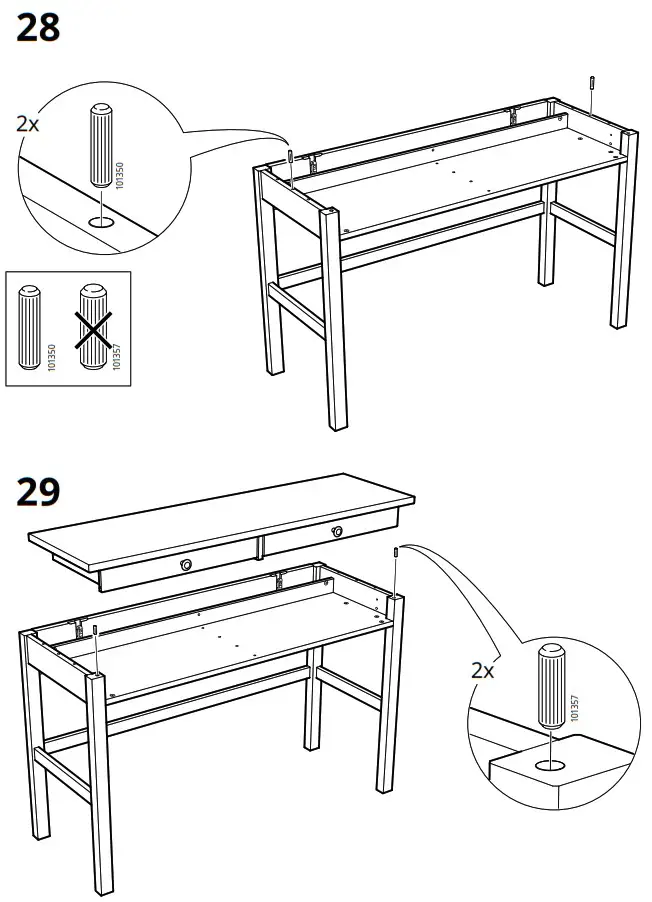 28

2x

101350

101350

101357

29

2x

101357