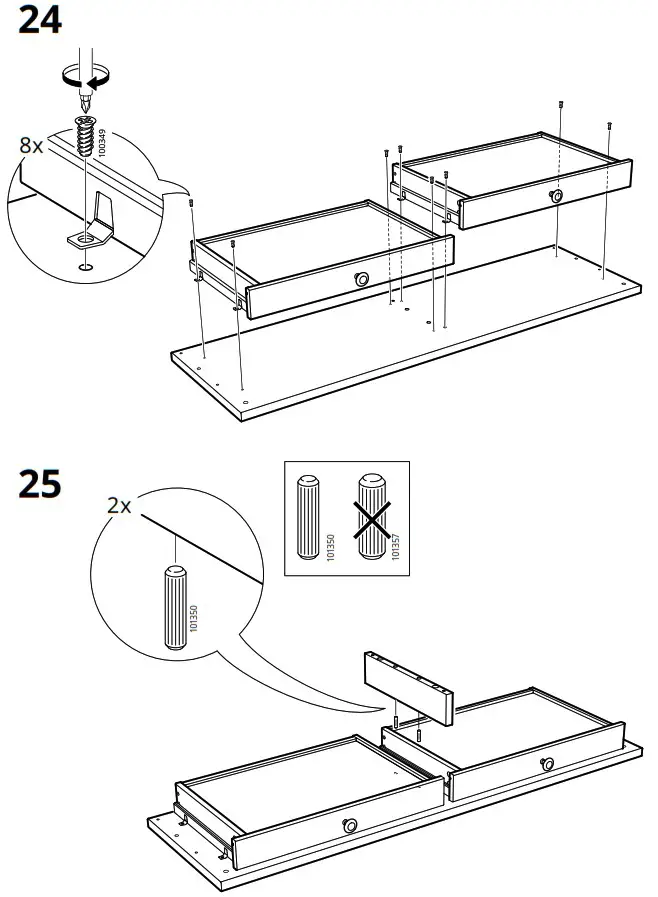 24

8x

100349

25

2x

101350

101350

101357