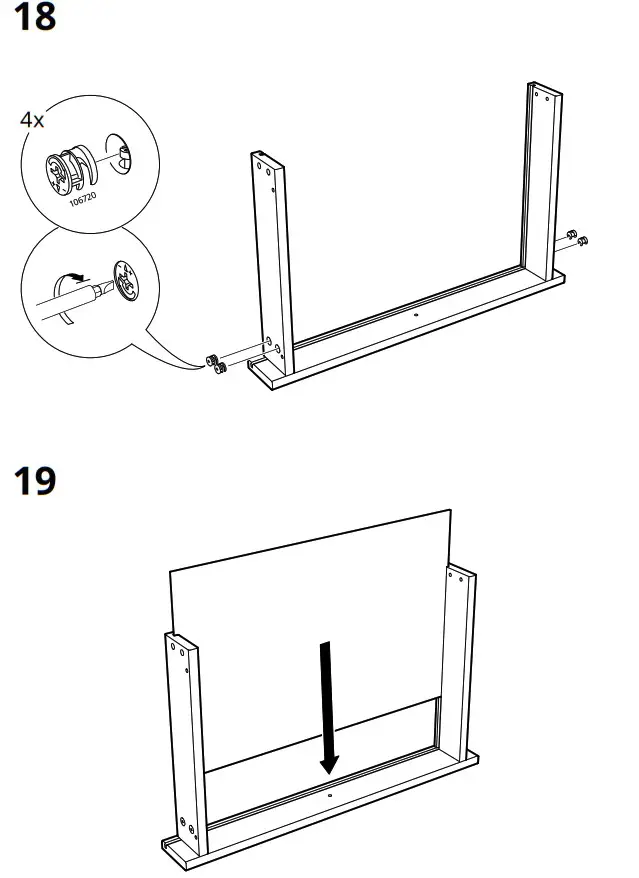 18

4x

106720

19