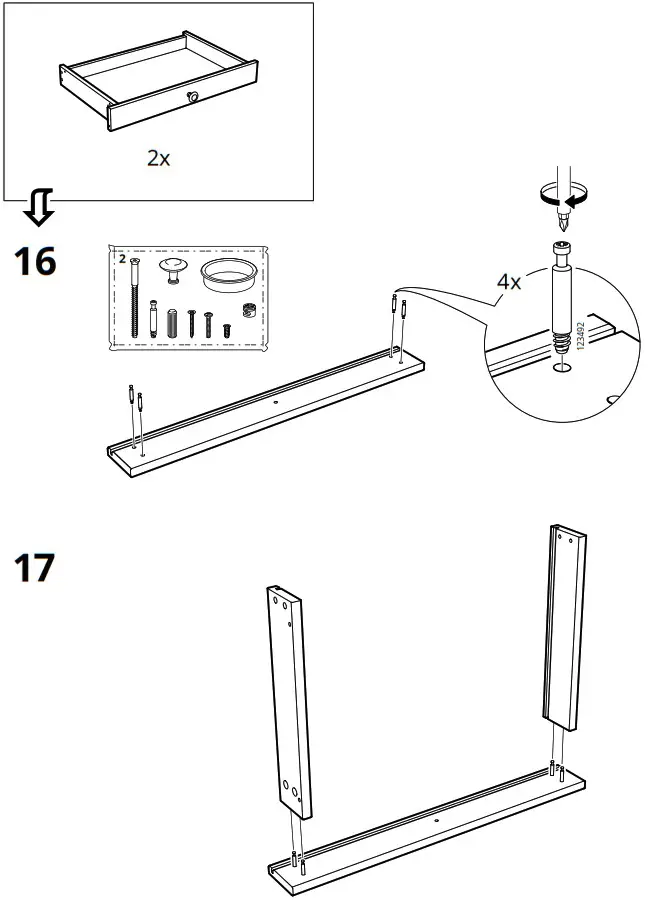 2x

16

2

4x

123492

17