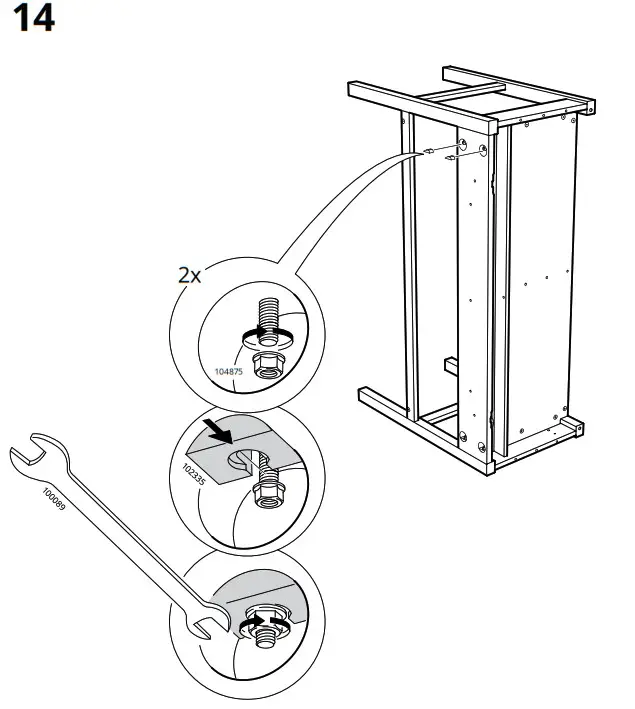 14

2x

104875

102335

100089