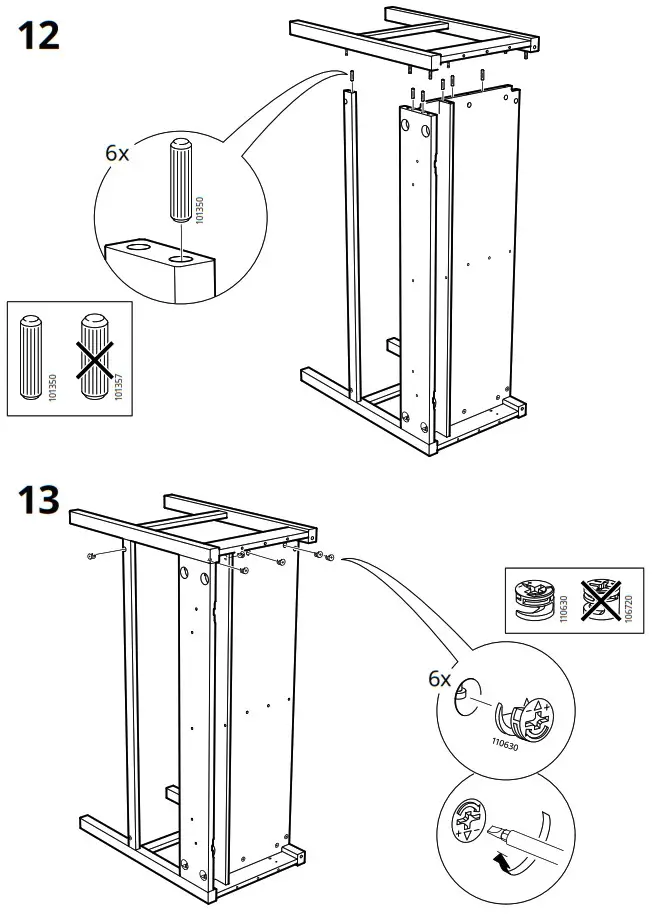 12

6x

101350

101350

101357

13

110630

106720

6x

110630