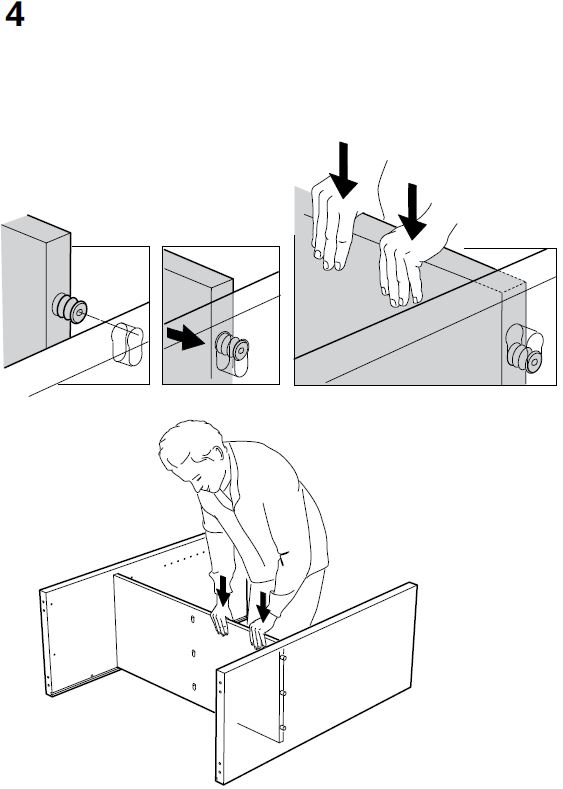 4