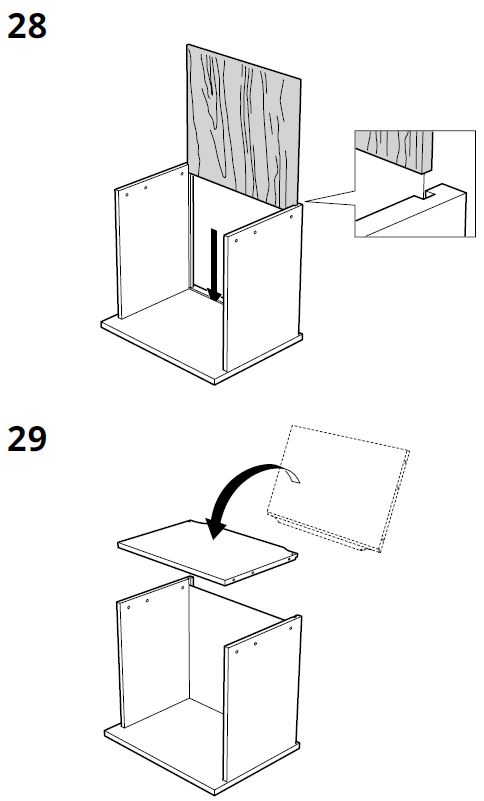 28

29