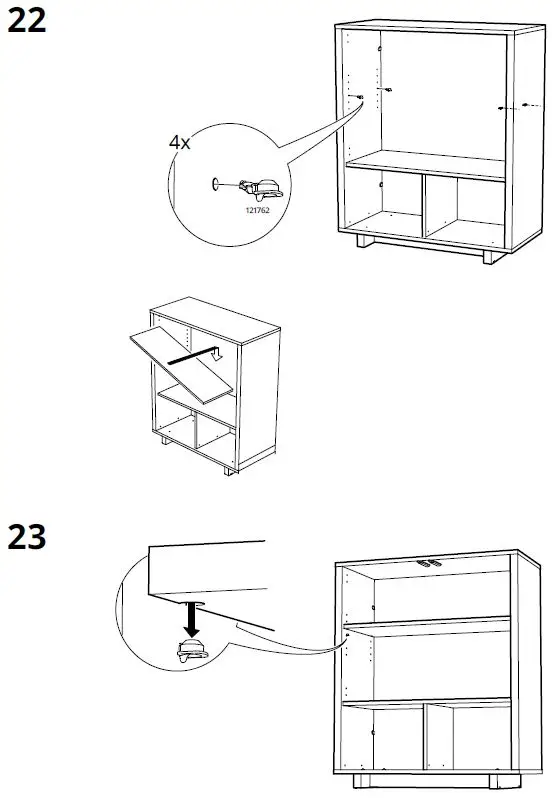 22

4x

121762

23