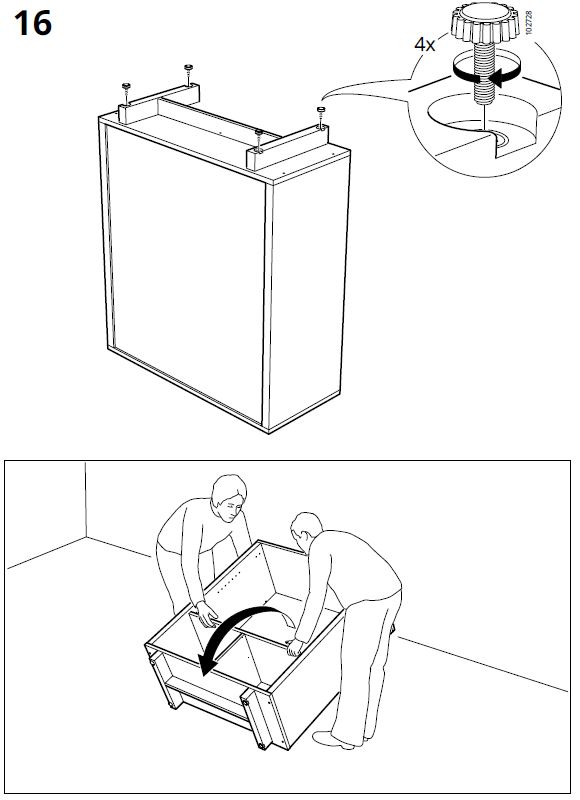 16

4x

102728