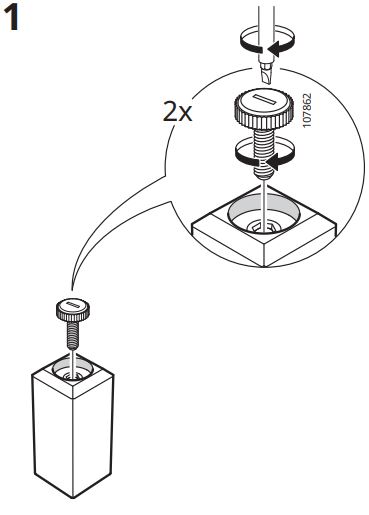 1

2x

107862