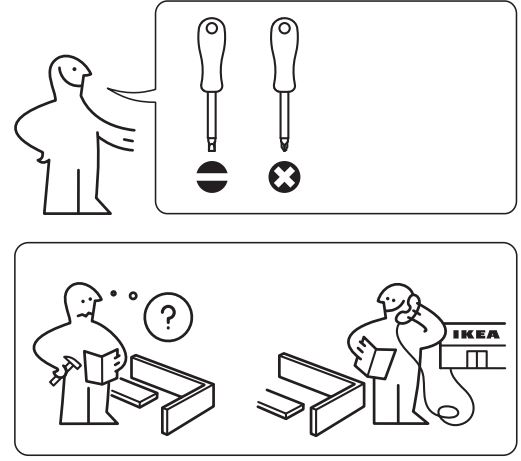 ?

IKEA