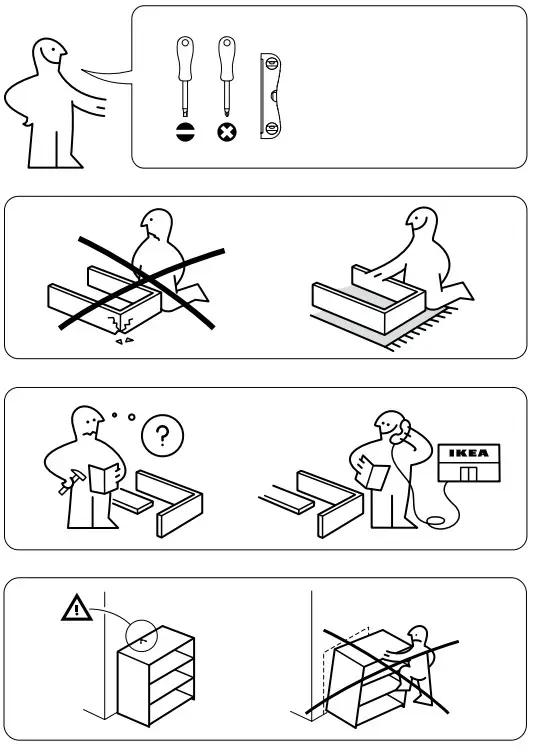 ?

IKEA