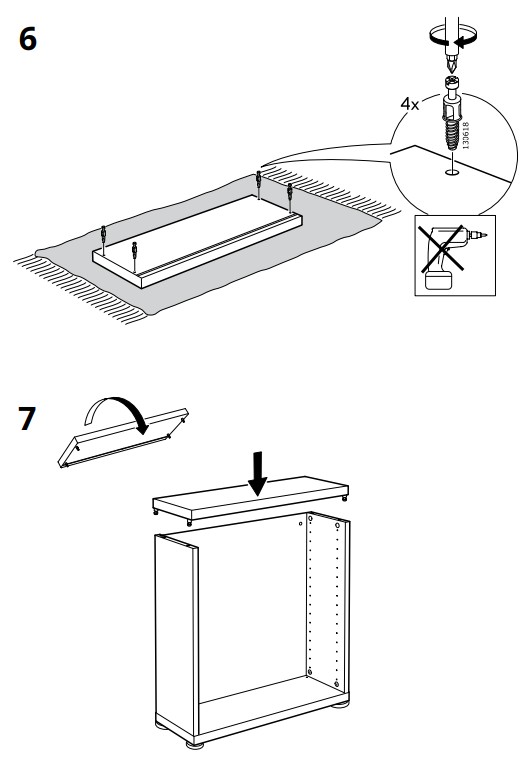 6

4x

133618

7