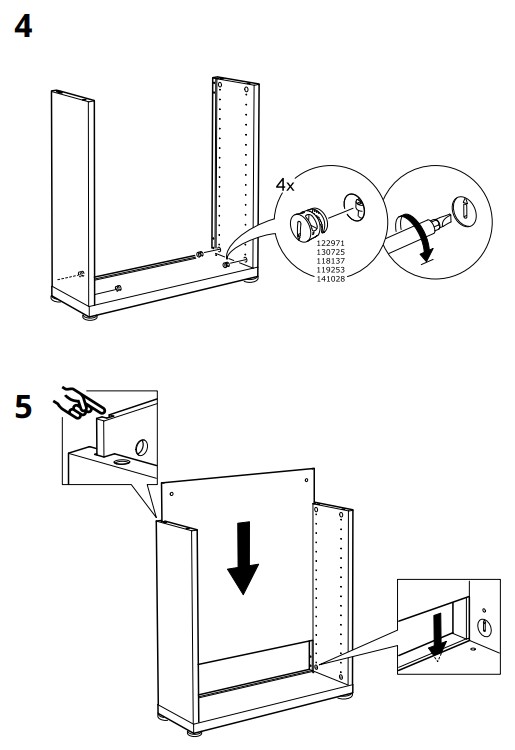 4

4x

122971
130725
118137
119253
141028

5