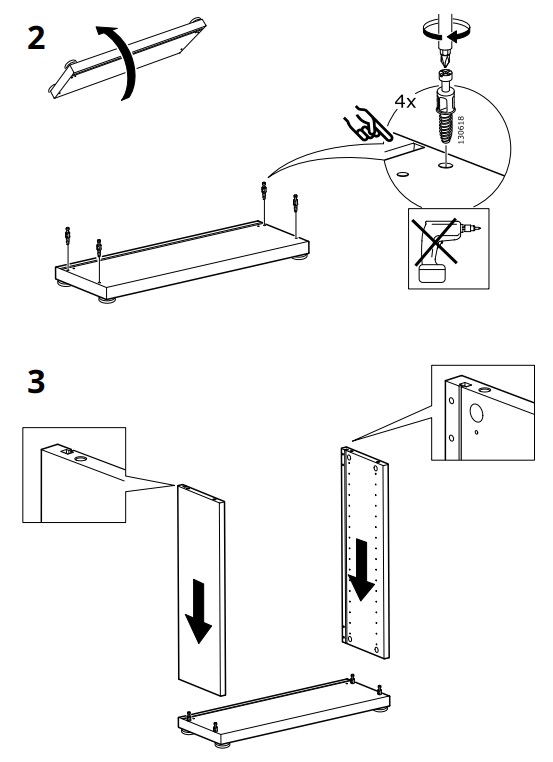 2

4x

130618

3