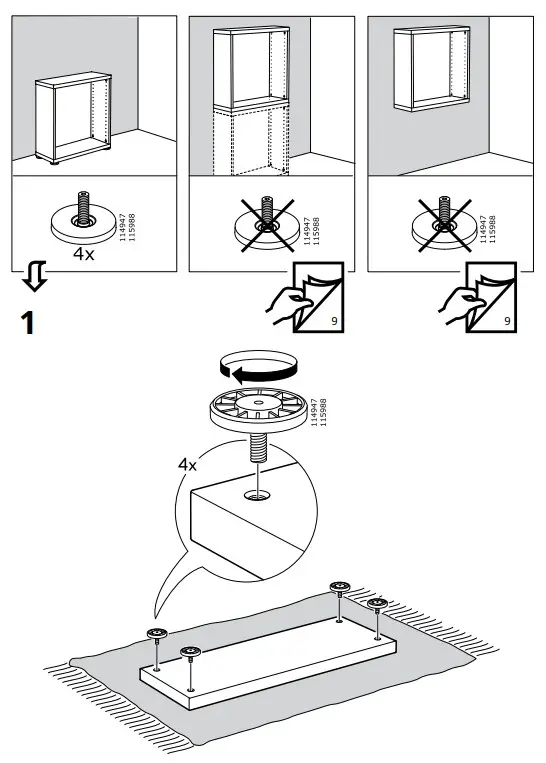 114947
115988
4x

114947
115988

9

114947
115988

9

1

114947
115988

4x