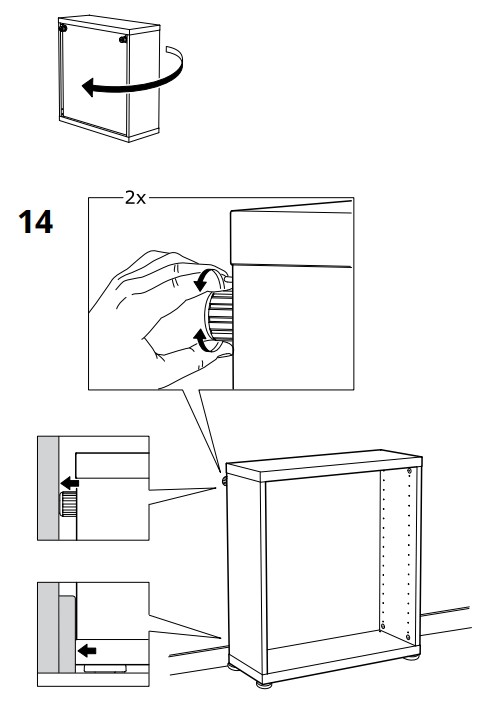 14

2x