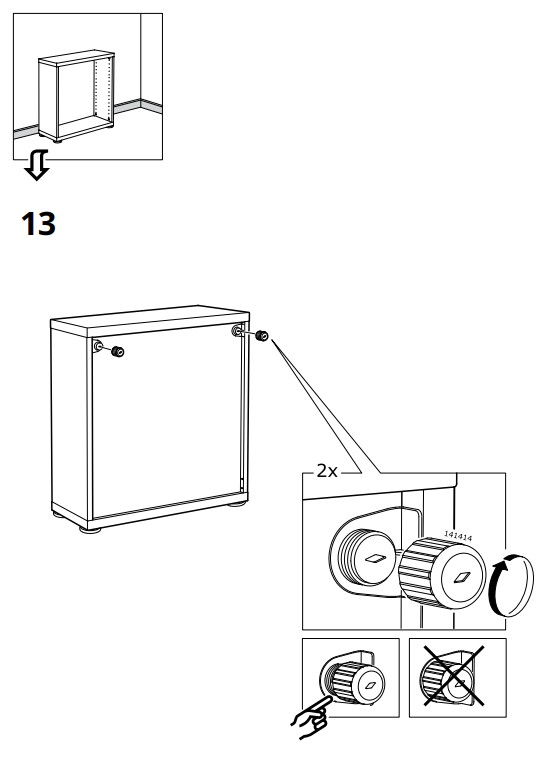 13

2x

141414