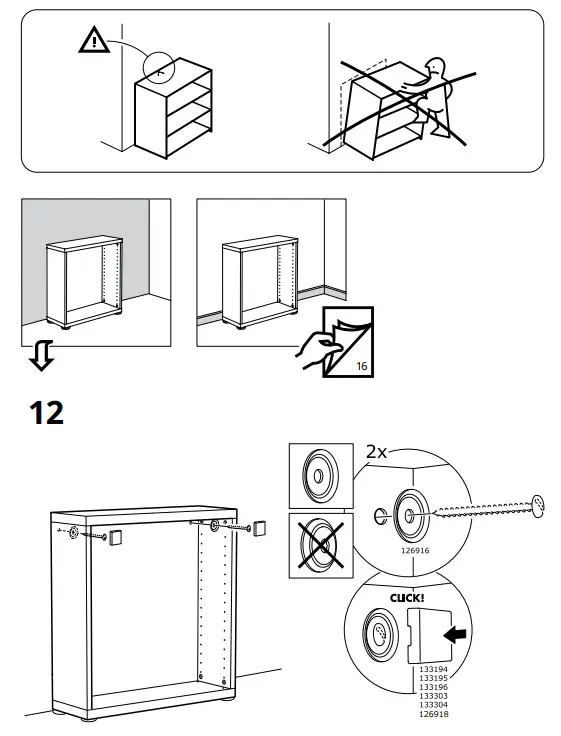 16

12

2x

126916

CLICK!

133194
133195
133196
133303
133304
126918