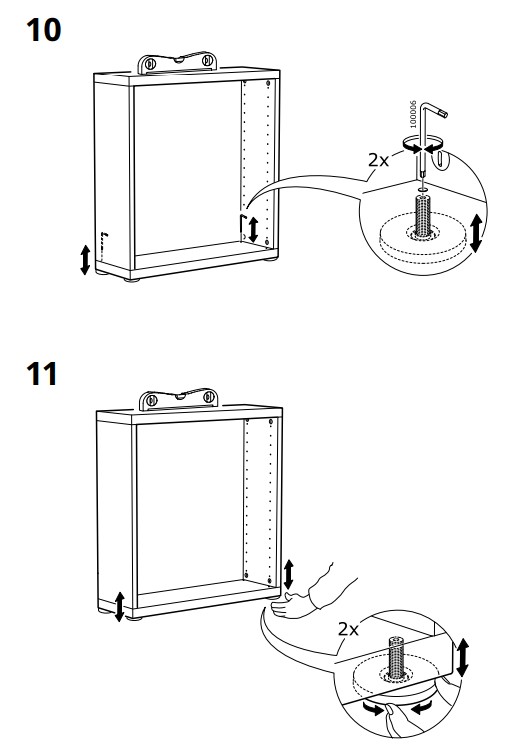 10

100006

2x

11

2x