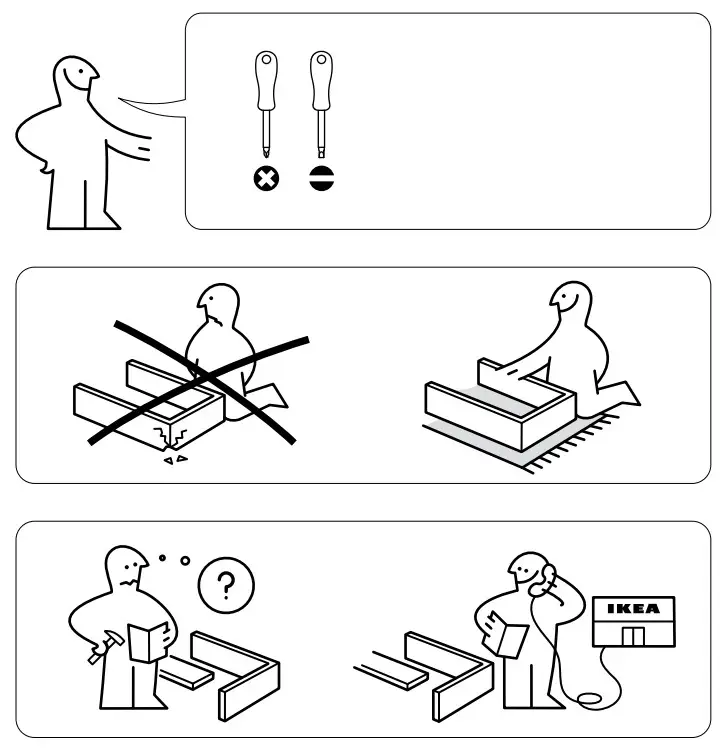 ?

IKEA