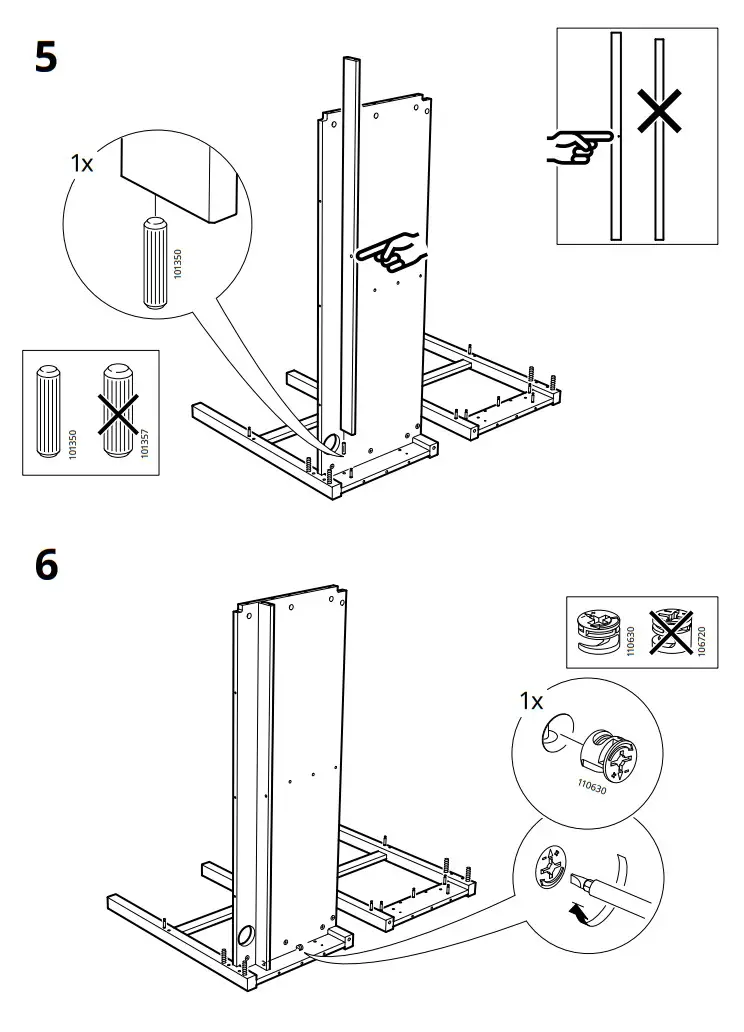 5

1x

101350

101350

101357

6

110630

106720

1x

110630