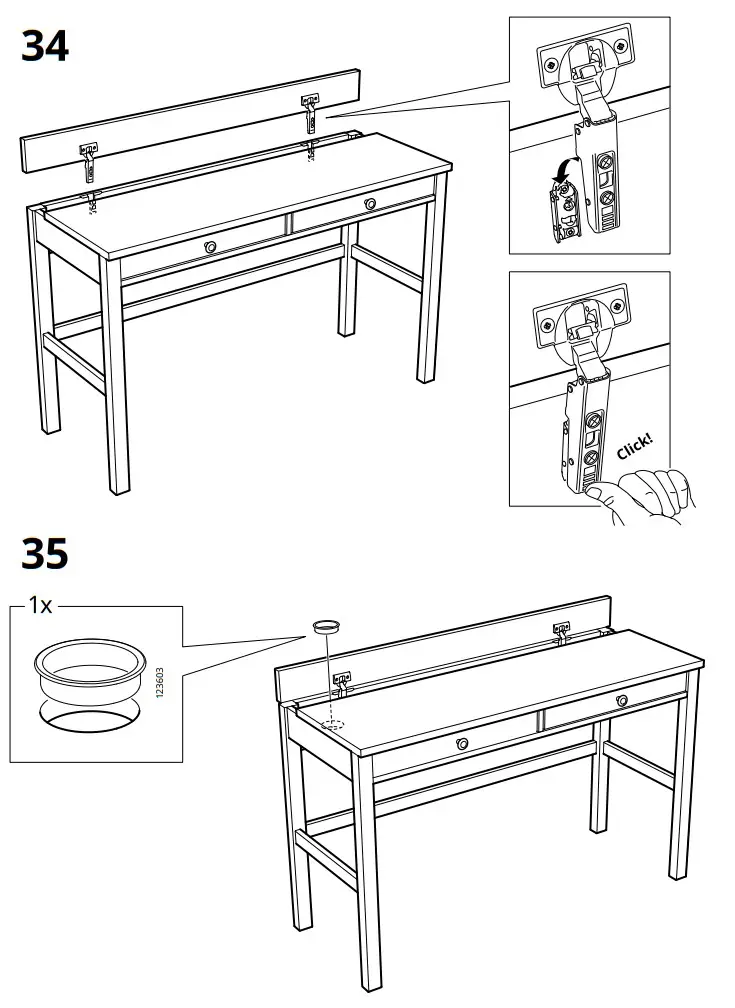 34

Click!

35

1x

123603