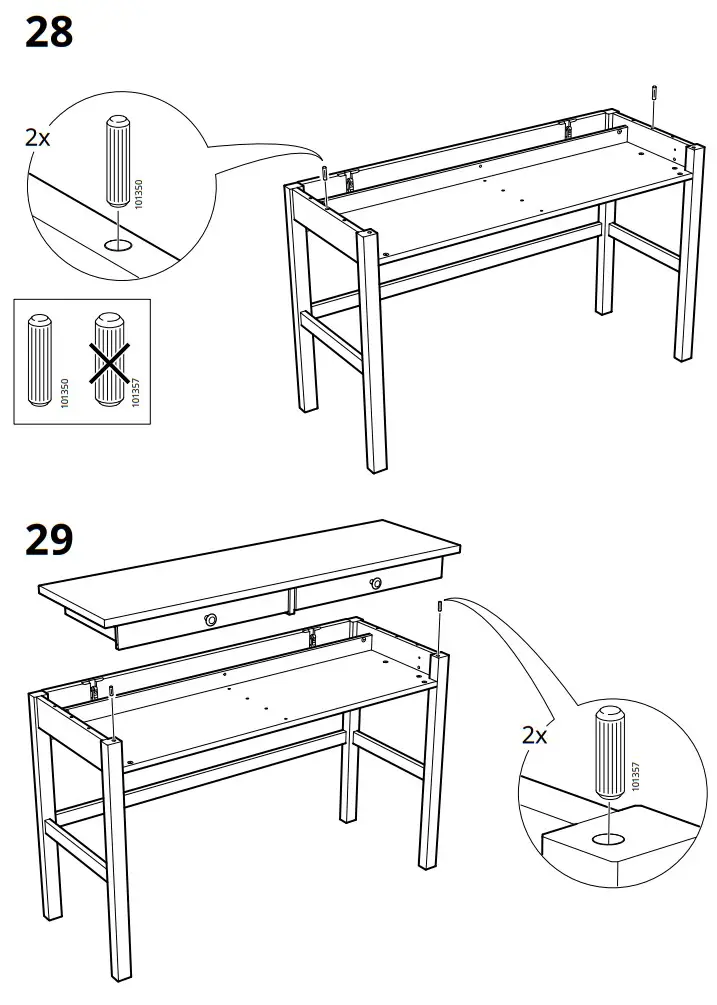 28

2x

101350

101350

101357

29

2x

101357