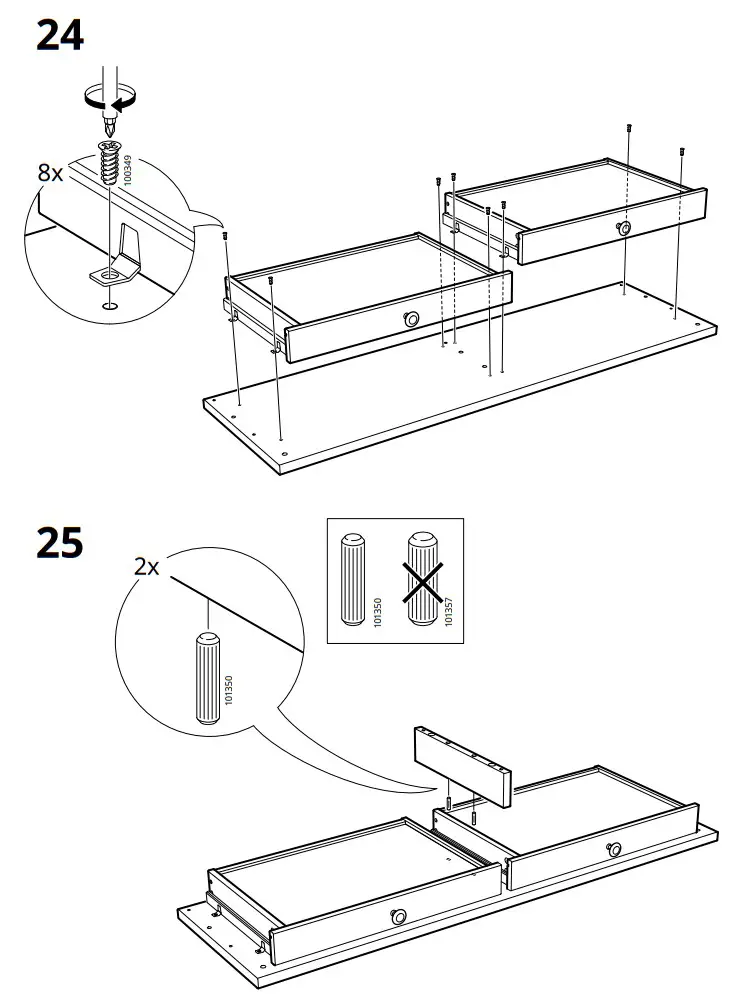 24

8x

100349

25

2x

101350

101350

101357