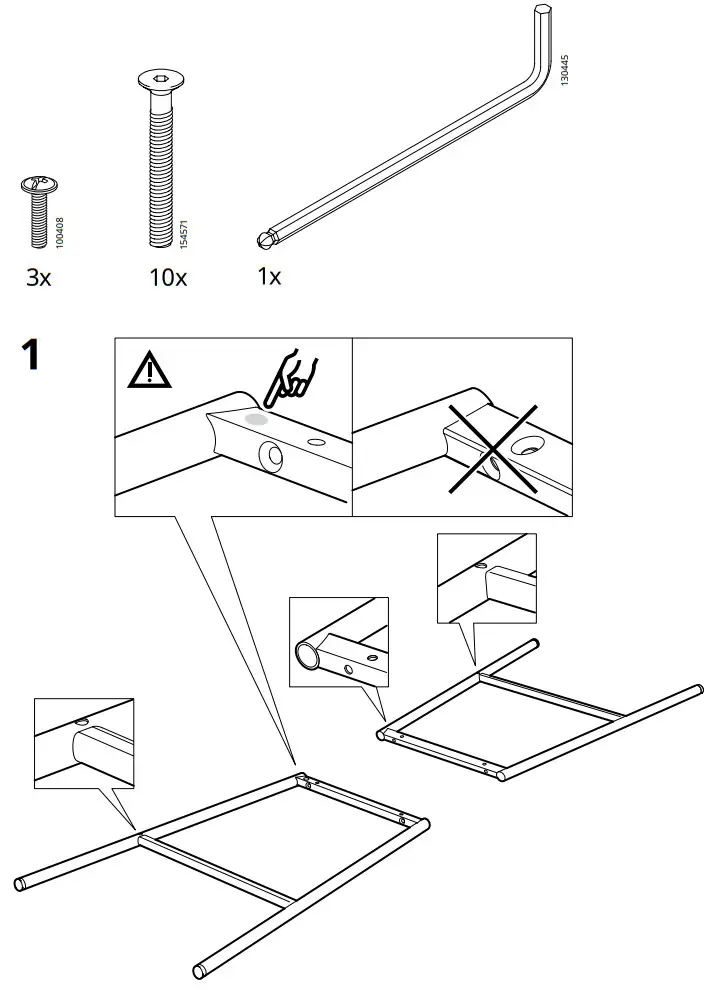 100408
3x

154571
10x

130445
1x

1