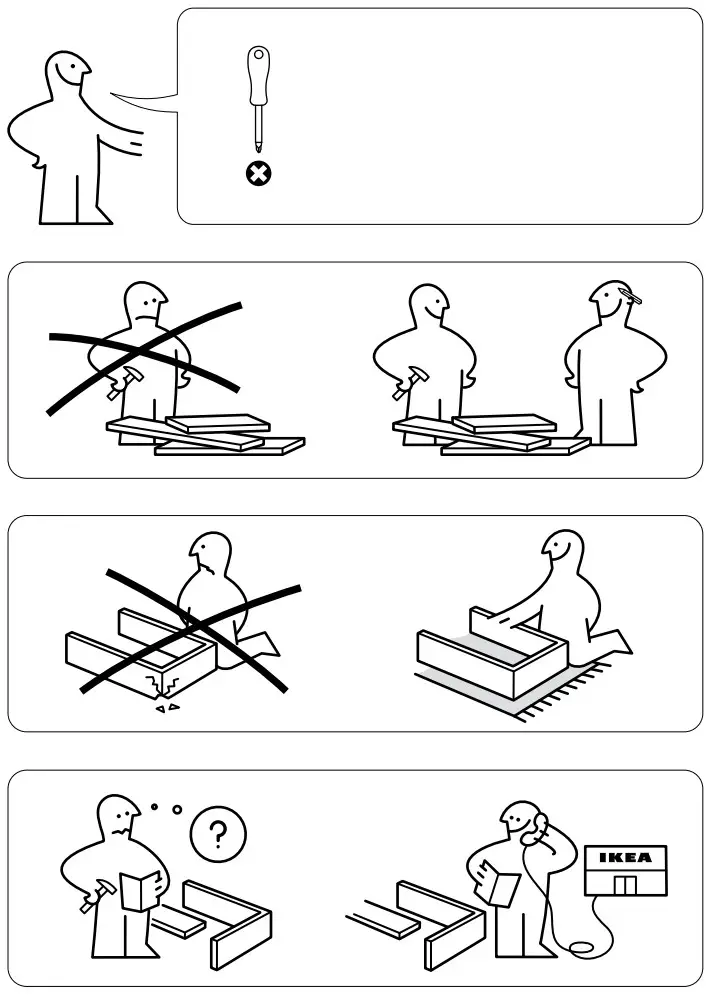 ?

IKEA