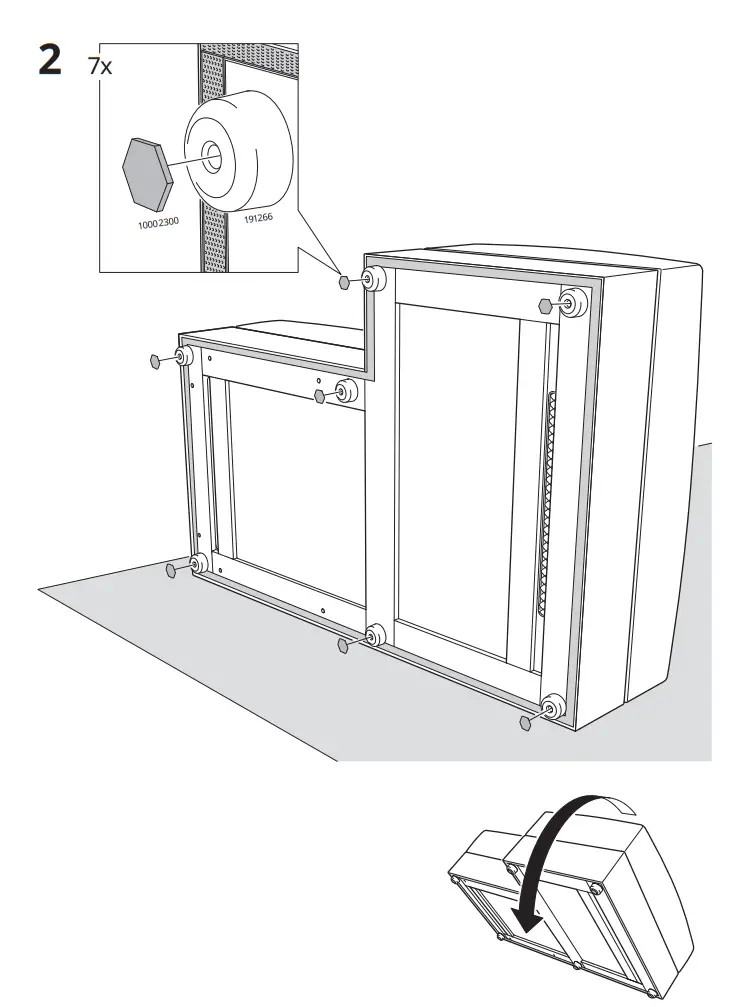 2

7x

10002300

191266