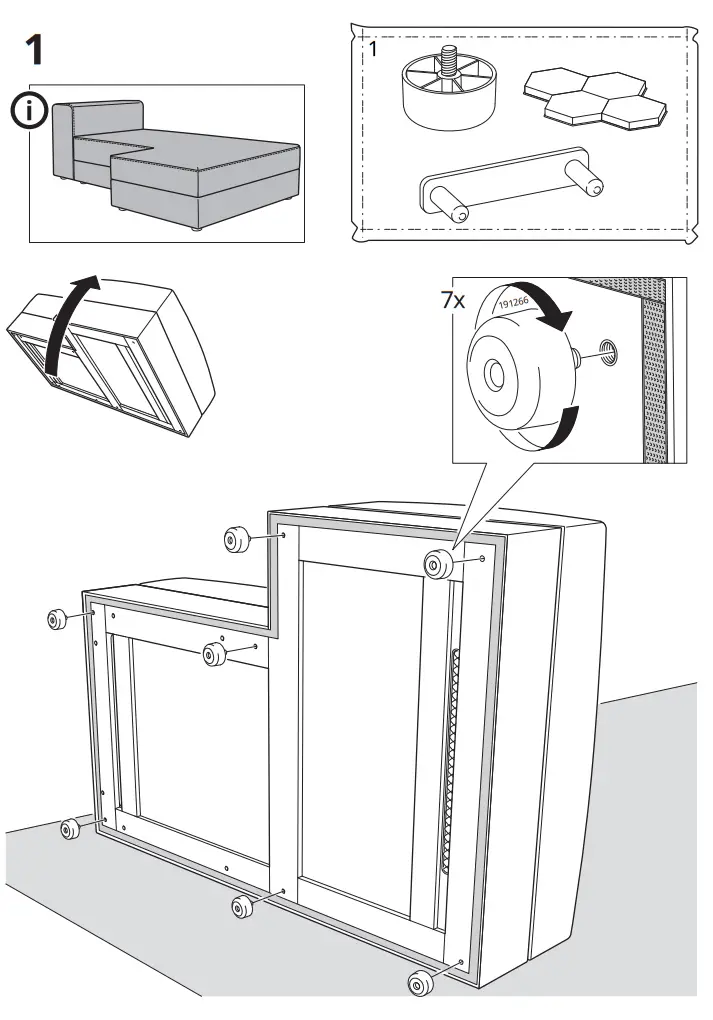 1

1

7x

191266