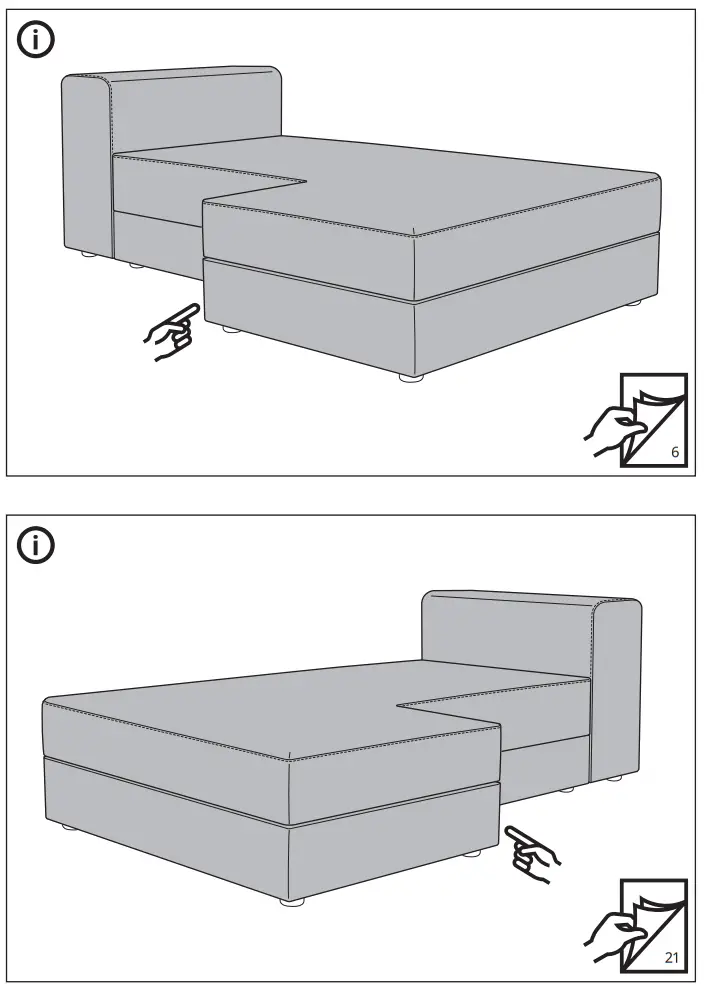 i

6

i

21