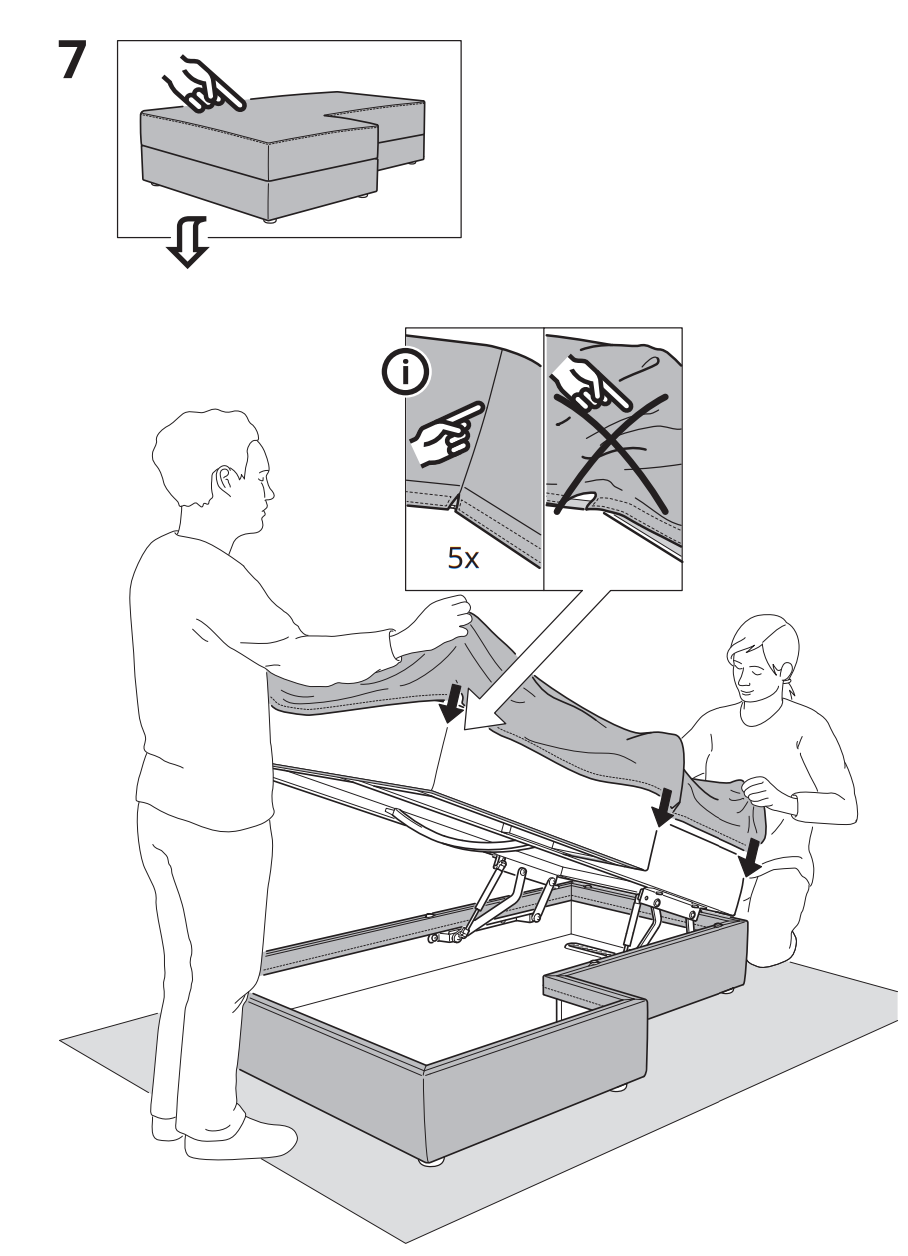 7

i

5x