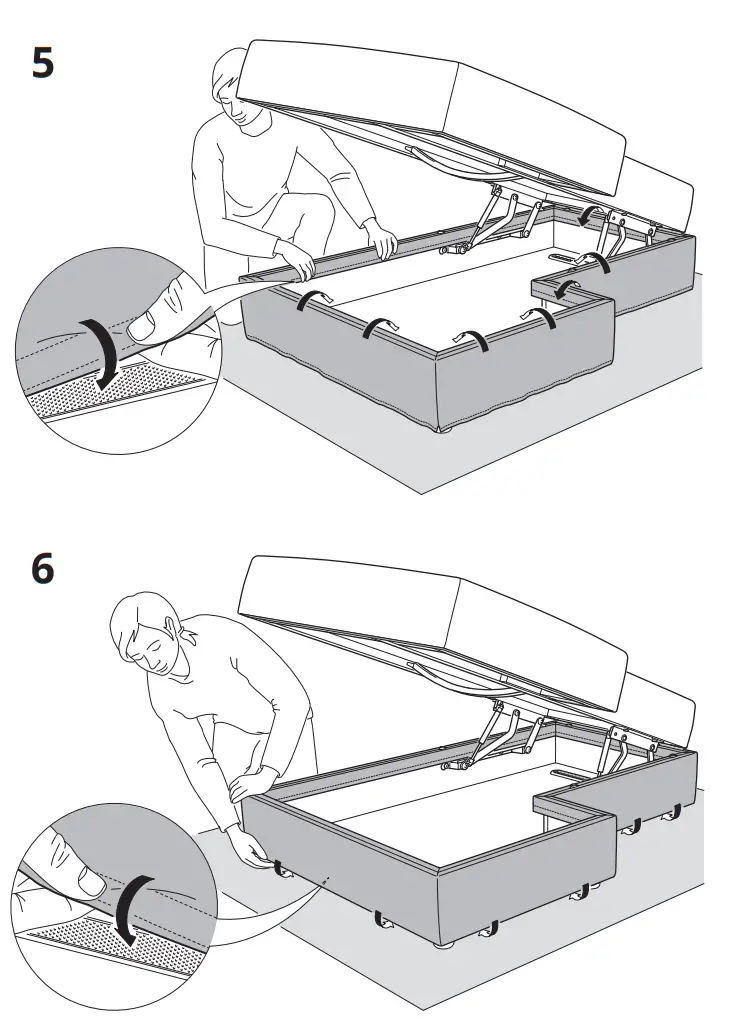 5

6