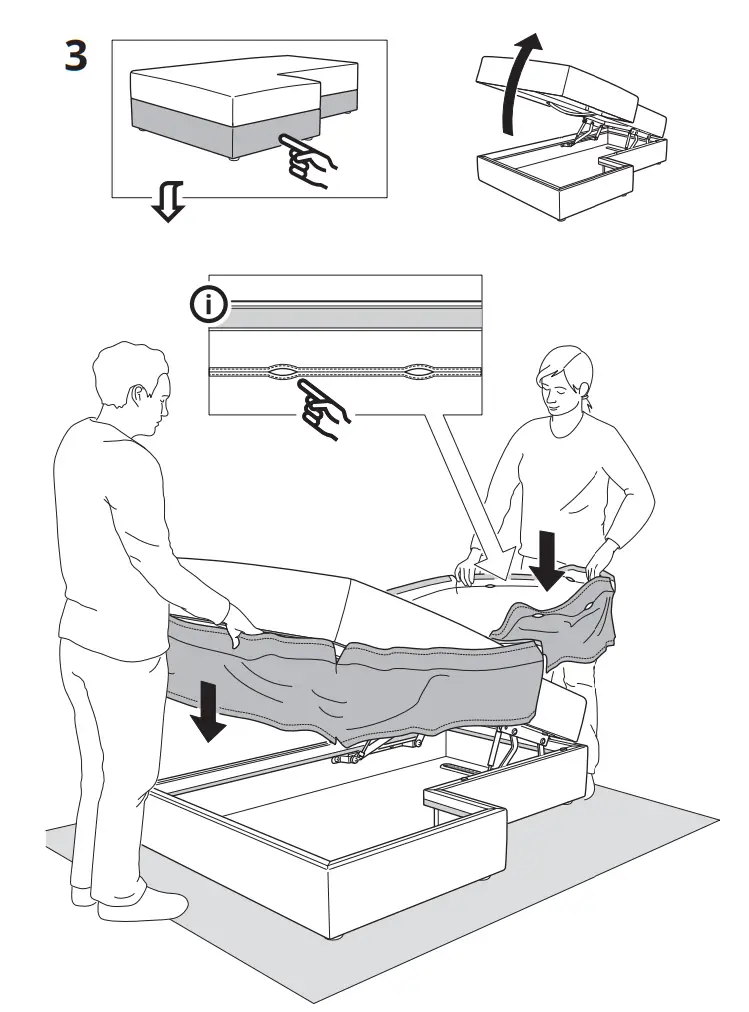 3

i