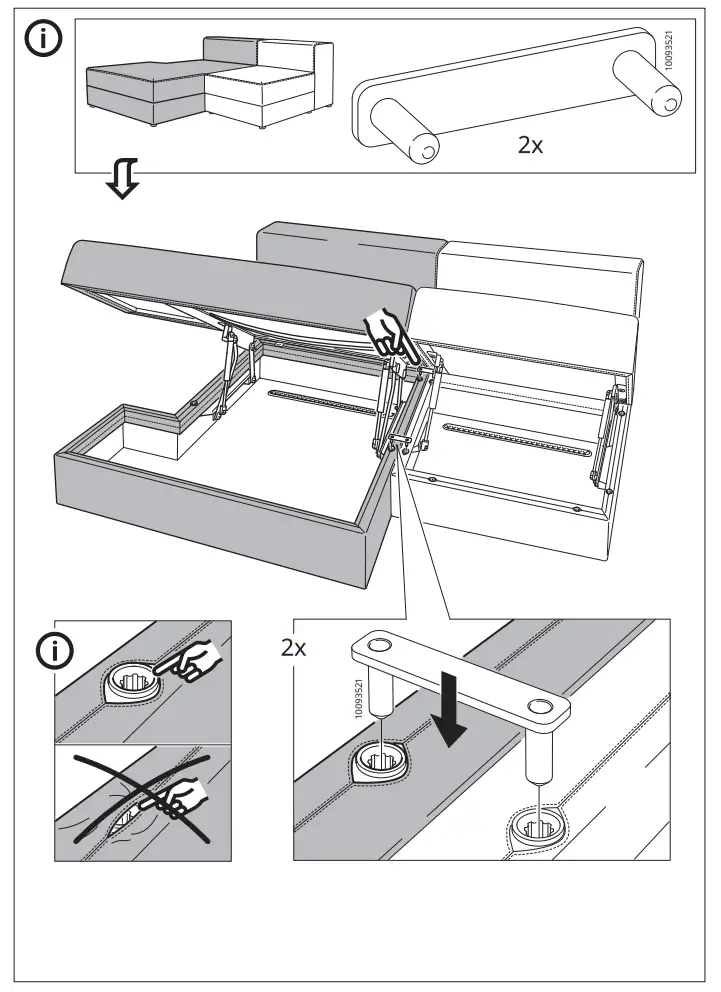 10093521

2x

2x

10093521