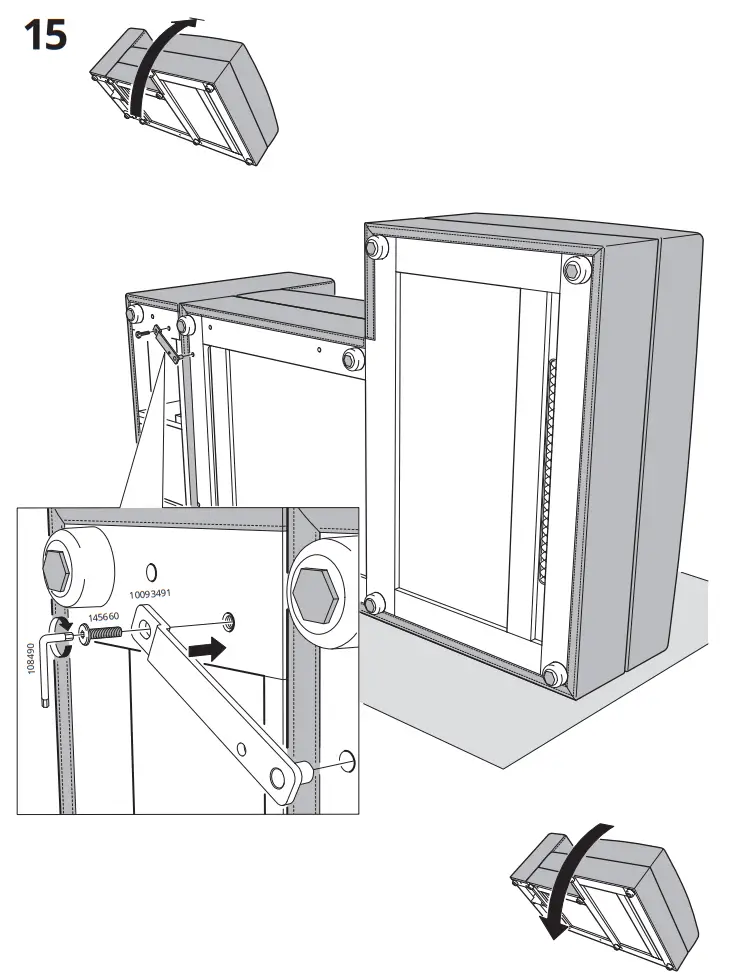 15

10093491

145660

108490