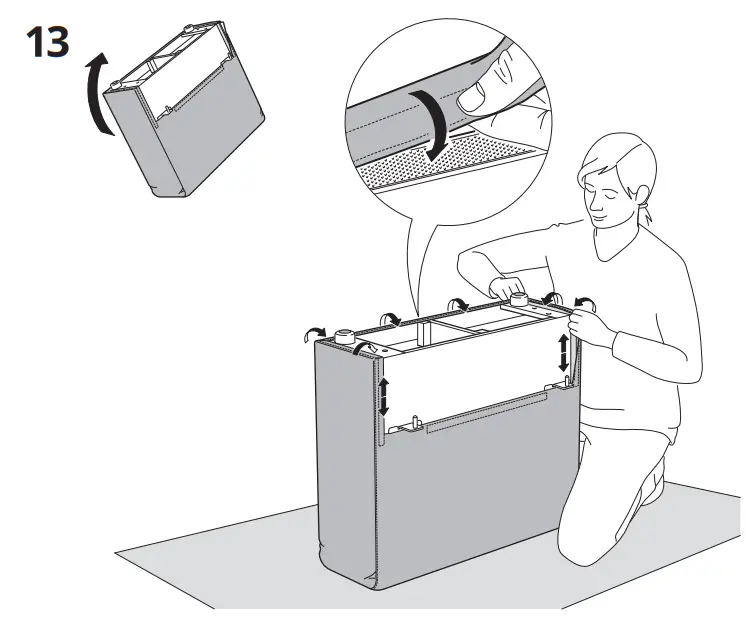 13