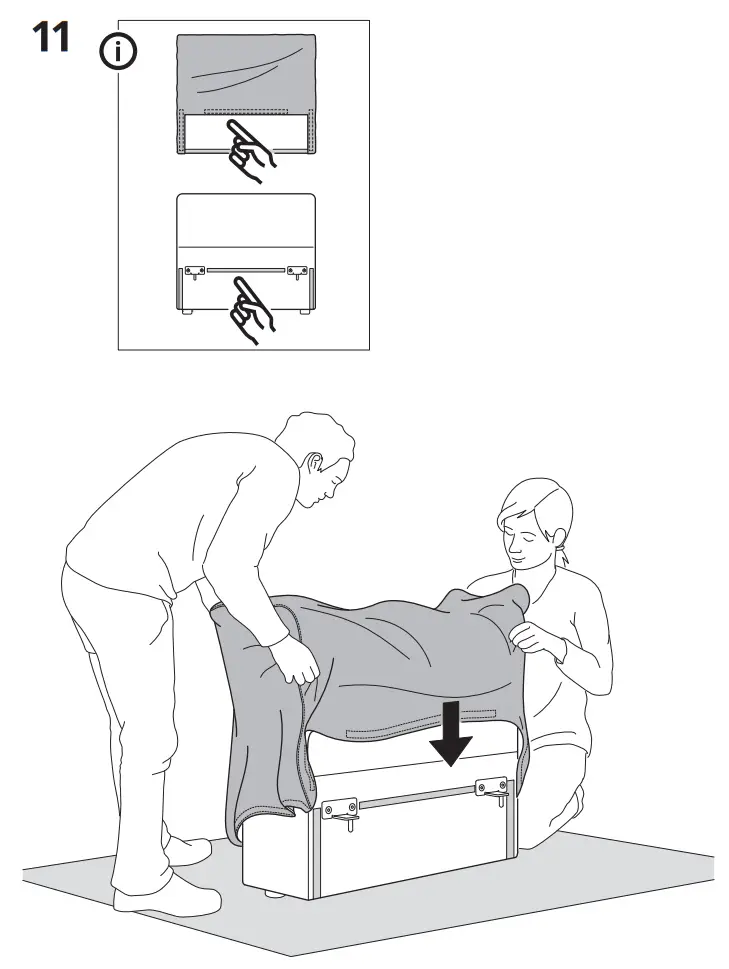 11

i