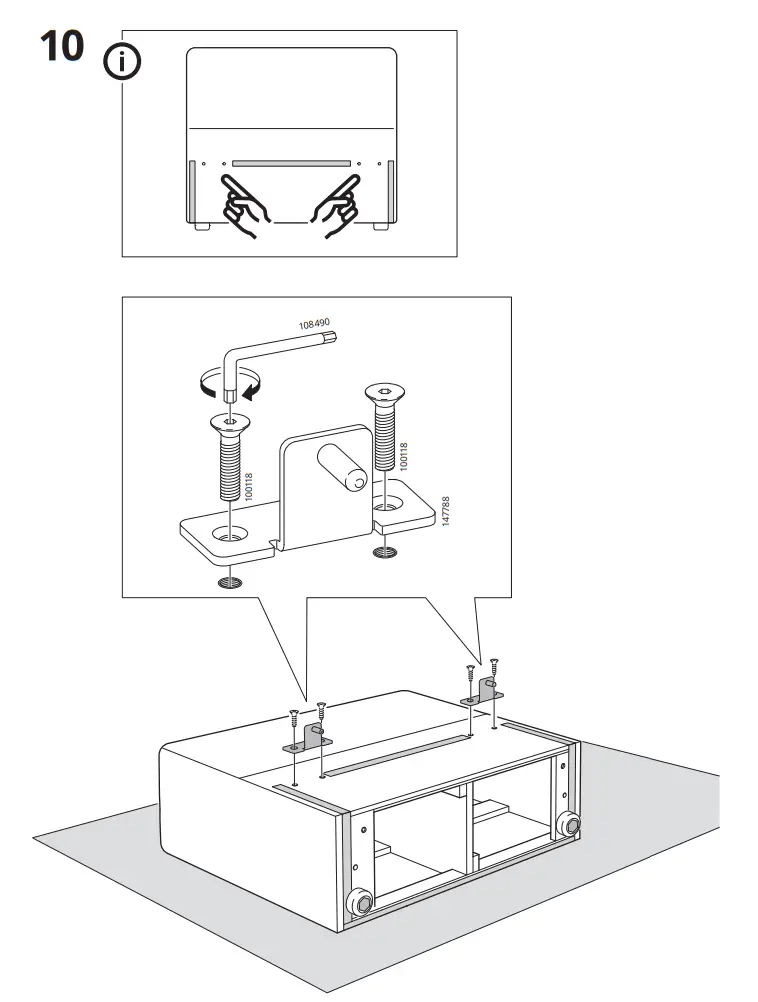 10

108490

100118

100118

147788