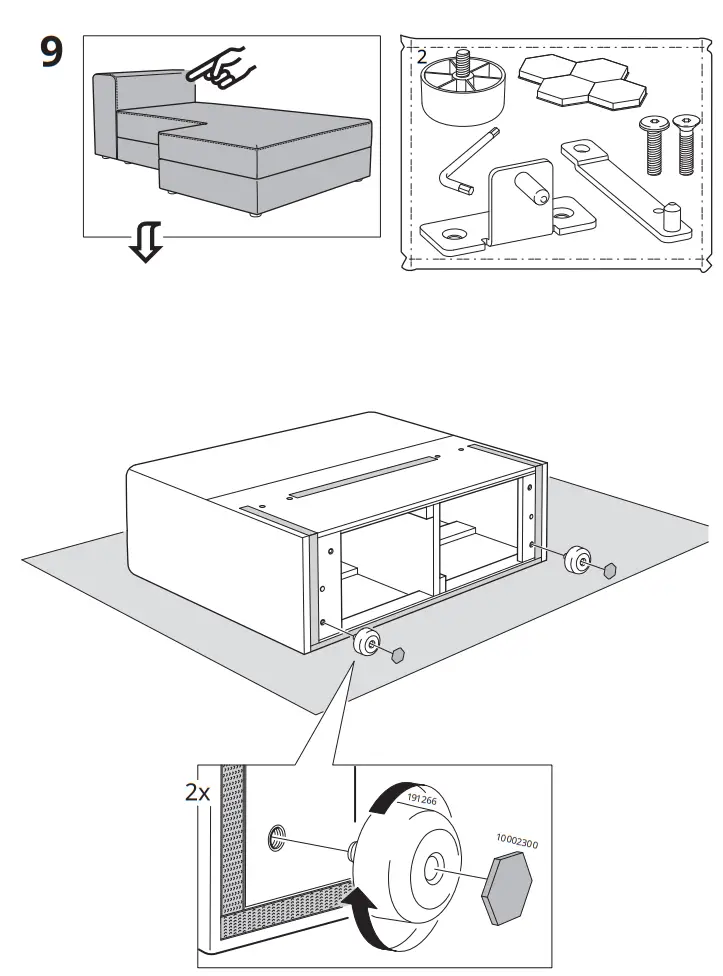 9

2

2x

191266

10002300