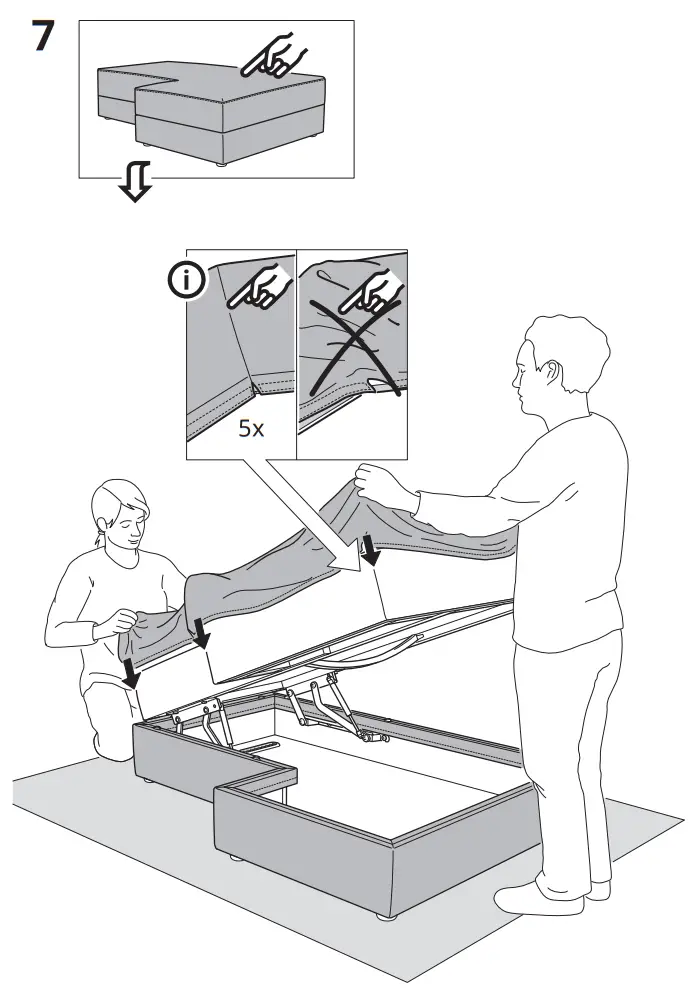 7

i

5x