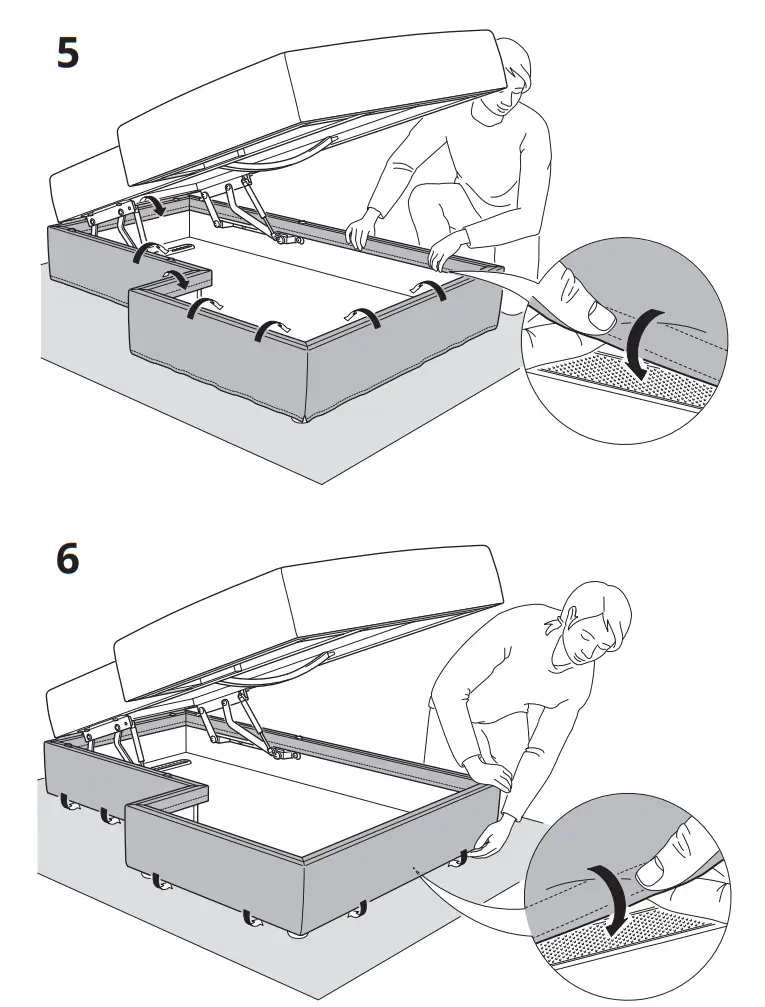 5

6