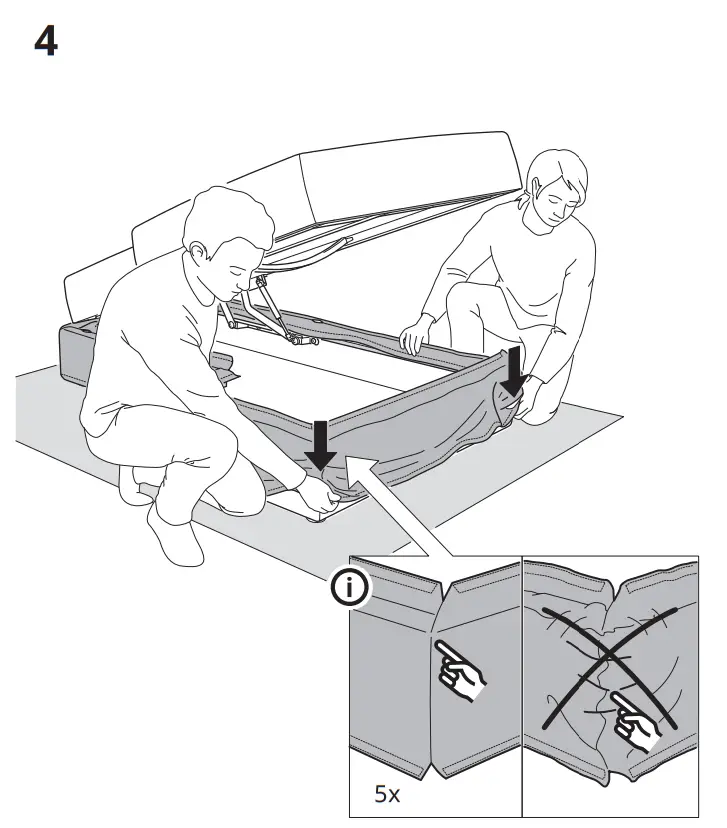 4

i

5x